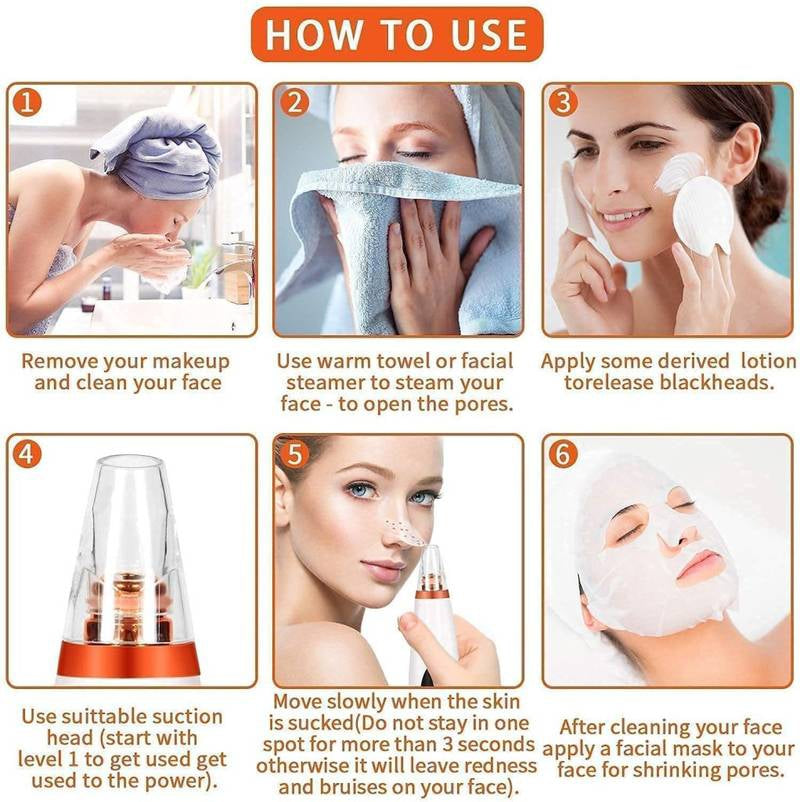 HOW TO USE

1

Remove your makeup and clean your face

2

Use warm towel or facial steamer to steam your face - to open the pores.

3

Apply some derived lotion torelease blackheads.

4

Use suittable suction head (start with level 1 to get used get used to the power).

5

Move slowly when the skin is sucked(Do not stay in one spot for more than 3 seconds otherwise it will leave redness and bruises on your face).

6

After cleaning your face apply a facial mask to your face for shrinking pores.