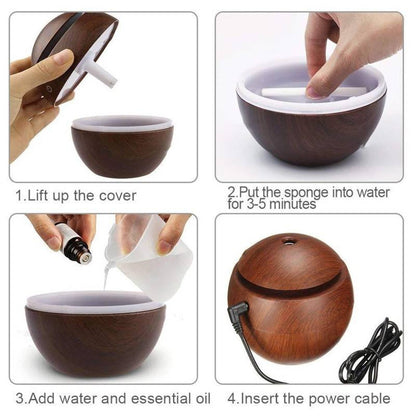 1.Lift up the cover

2.Put the sponge into water for 3-5 minutes

3.Add water and essential oil

4.Insert the power cable