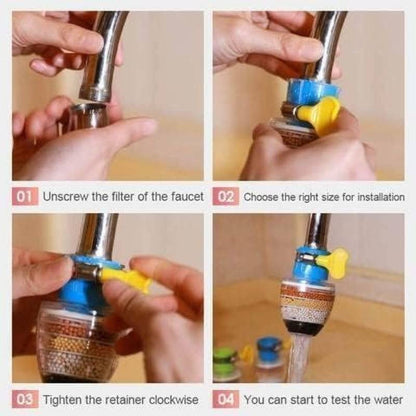 01 Unscrew the filter of the faucet

02 Choose the right size for installation

03 Tighten the retainer clockwise

04 You can start to test the water