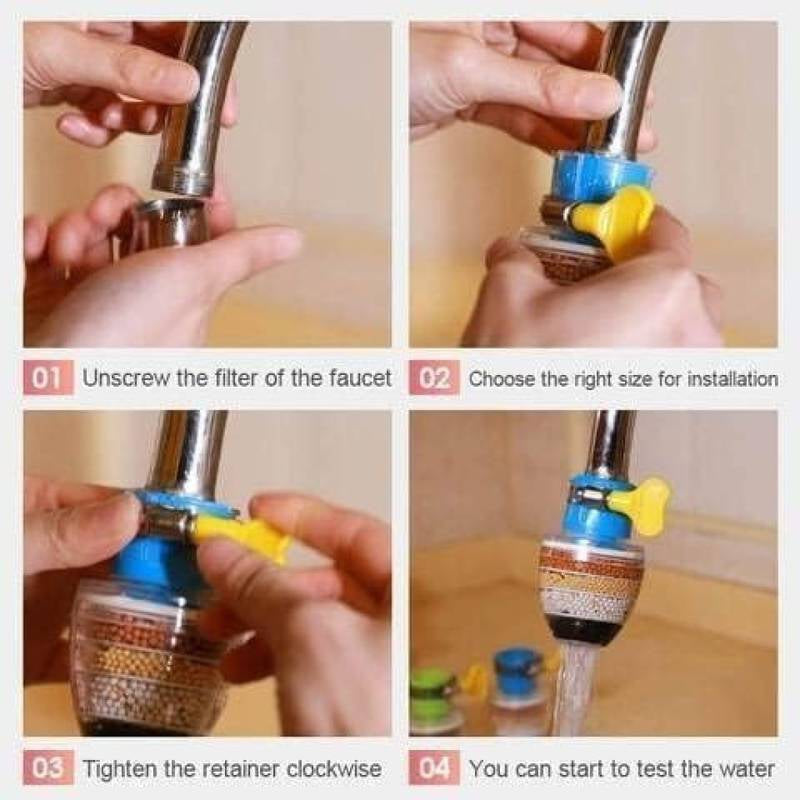 01 Unscrew the filter of the faucet

02 Choose the right size for installation

03 Tighten the retainer clockwise

04 You can start to test the water