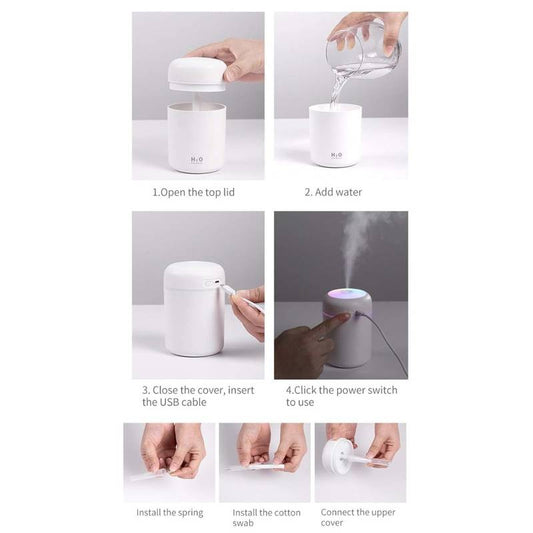 $H_2O$

1.Open the top lid

$H_2O$

2. Add water

3. Close the cover, insert the USB cable

4.Click the power switch to use

Install the spring

Install the cotton swab

Connect the upper cover